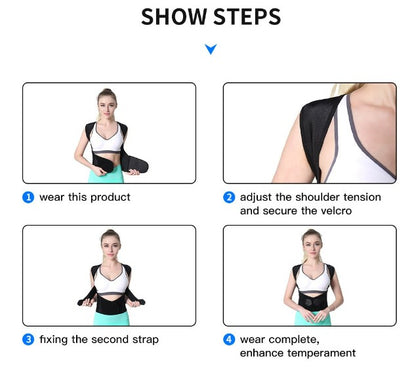 SHOW STEPS

1 wear this product

2 adjust the shoulder tension and secure the velcro

3 fixing the second strap

4 wear complete, enhance temperament